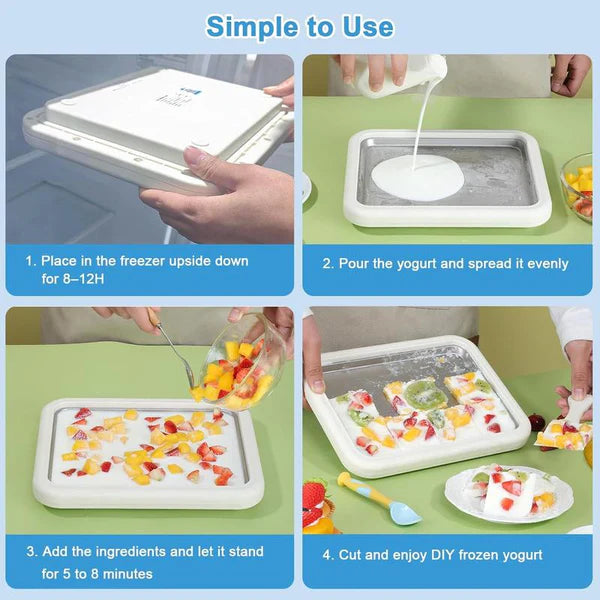 Simple to Use

1. Place in the freezer upside down for 8–12H

2. Pour the yogurt and spread it evenly

3. Add the ingredients and let it stand for 5 to 8 minutes

4. Cut and enjoy DIY frozen yogurt