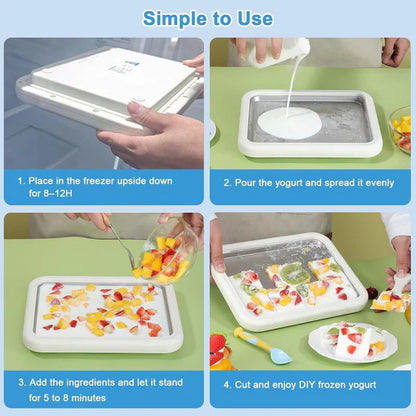 Simple to Use

1. Place in the freezer upside down for 8–12H

2. Pour the yogurt and spread it evenly

3. Add the ingredients and let it stand for 5 to 8 minutes

4. Cut and enjoy DIY frozen yogurt