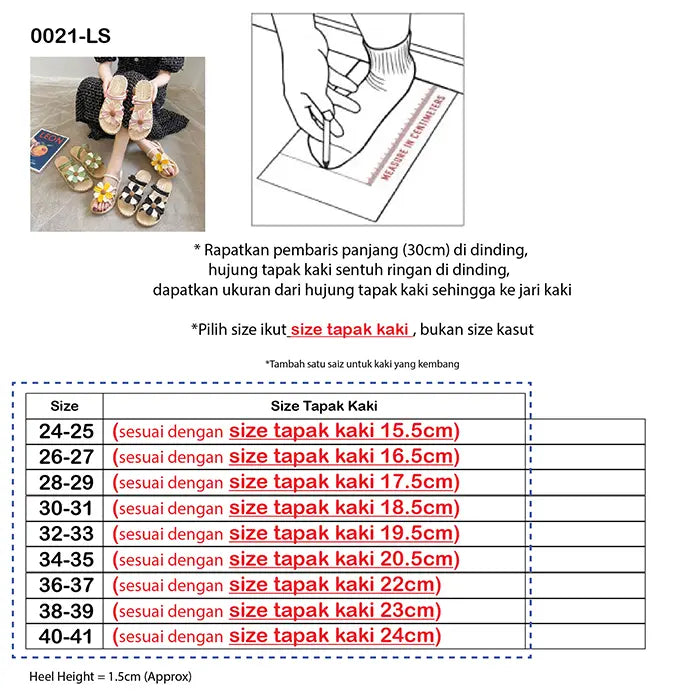 0021-LS

LEON

MEASURE IN CENTIMETERS

* Rapatkan pembaris panjang (30cm) di dinding, hujung tapak kaki sentuh ringan di dinding, dapatkan ukuran dari hujung tapak kaki sehingga ke jari kaki

*Pilih size ikut size tapak kaki , bukan size kasut

*Tambah satu saiz untuk kaki yang kembang

| Size | Size Tapak Kaki |
|---|---|
| 24-25 | (sesuai dengan size tapak kaki 15.5cm) |
| 26-27 | (sesuai dengan size tapak kaki 16.5cm) |
| 28-29 | (sesuai dengan size tapak kaki 17.5cm) |
| 30-31 | (sesuai dengan size tapak kaki 18.5cm) |
| 32-33 | (sesuai dengan size tapak kaki 19.5cm) |
| 34-35 | (sesuai dengan size tapak kaki 20.5cm) |
| 36-37 | (sesuai dengan size tapak kaki 22cm) |
| 38-39 | (sesuai dengan size tapak kaki 23cm) |
| 40-41 | (sesuai dengan size tapak kaki 24cm) |

Heel Height = 1.5cm (Approx)