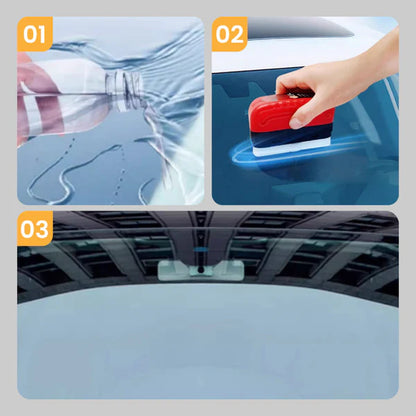 01

02

03